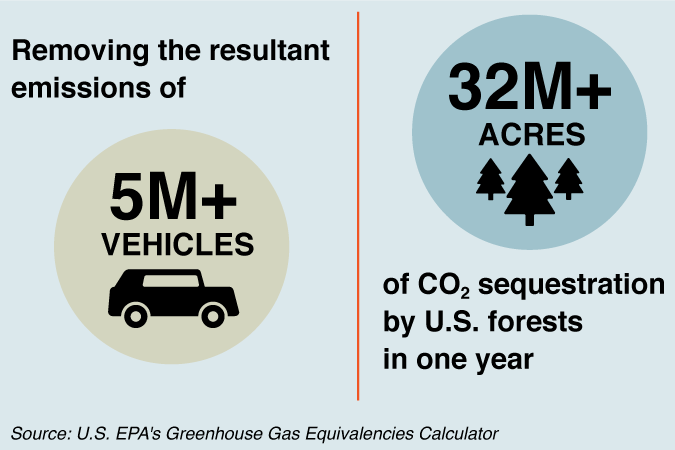 Removing the resultant emissions of

5M+
VEHICLES

32M+
ACRES

of $CO_2$ sequestration by U.S. forests in one year

Source: U.S. EPA's Greenhouse Gas Equivalencies Calculator